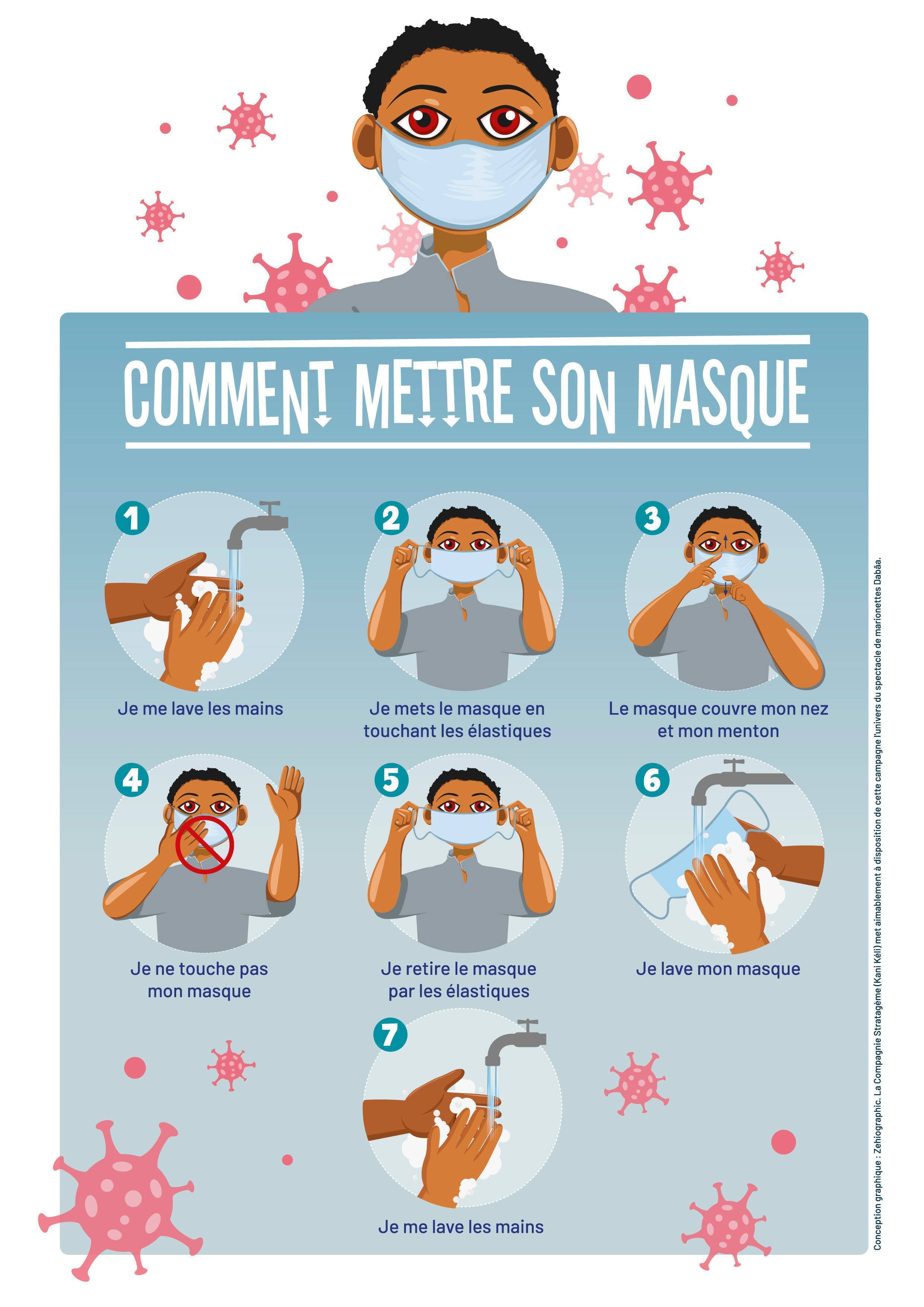 COMMENT METTRE SON MASQUE

1
Je me lave les mains

2
Je mets le masque en touchant les élastiques

3
Le masque couvre mon nez et mon menton

4
Je ne touche pas mon masque

5
Je retire le masque par les élastiques

6
Je lave mon masque

7
Je me lave les mains

Conception graphique : Zehiographic. La Compagnie Stratagème (Kani Kéli) met aimablement à disposition de cette campagne l'univers du spectacle de marionettes Dabâa.